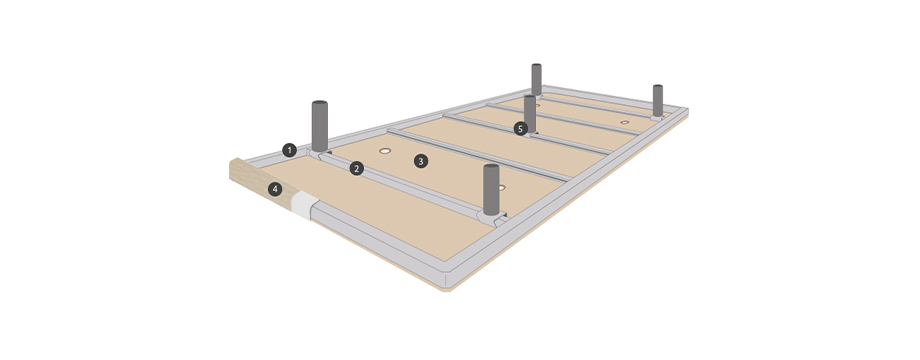 1
2
3
4
5